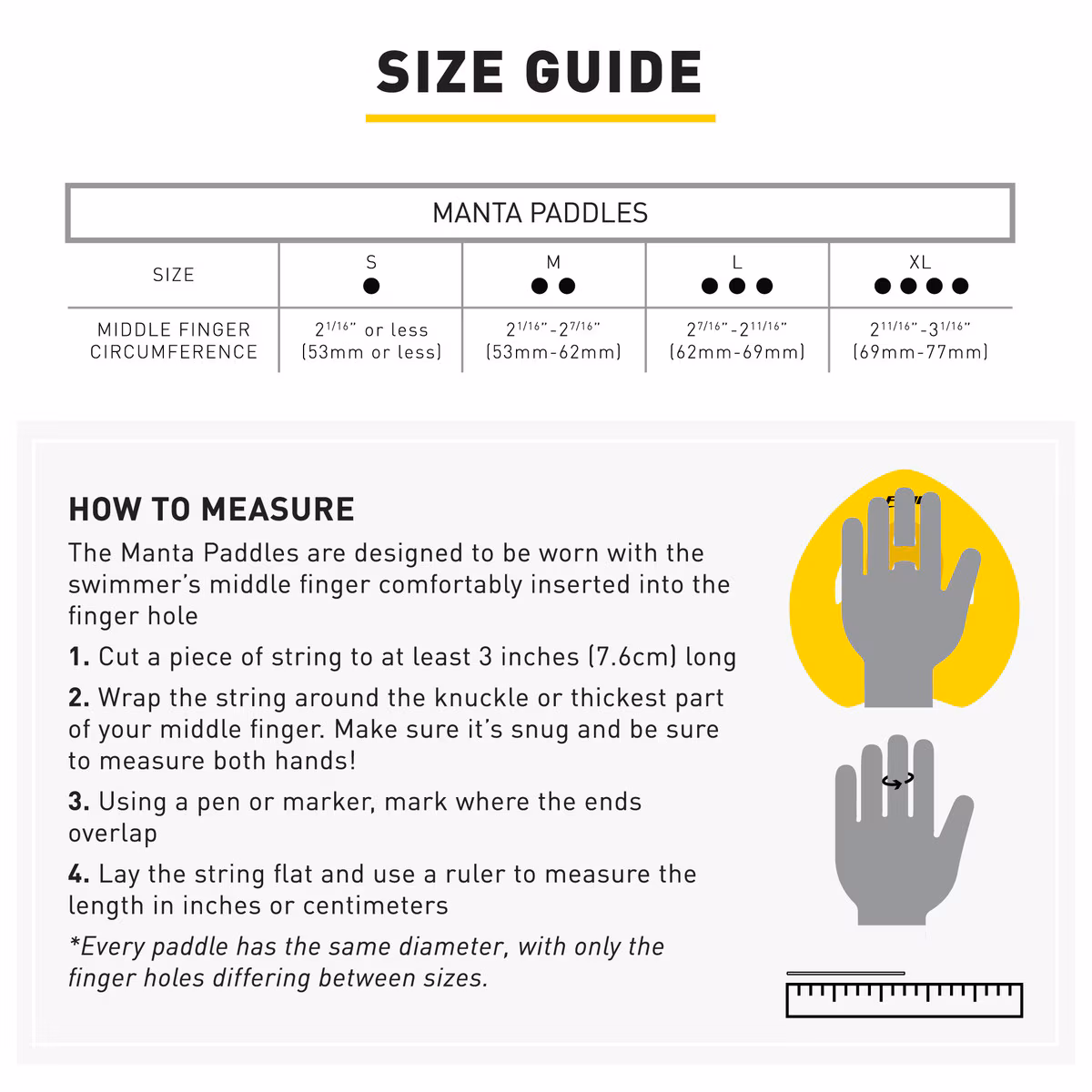 SIZE GUIDE

| MANTA PADDLES | | | | |
|---|---|---|---|---|
| SIZE | S ● | M ●● | L ●●● | XL ●●●● |
| MIDDLE FINGER CIRCUMFERENCE | $2^{1/16"}$ or less (53mm or less) | $2^{1/16"}$-$2^{7/16"}$ (53mm-62mm) | $2^{7/16"}$-$2^{11/16"}$ (62mm-69mm) | $2^{11/16"}$-$3^{1/16"}$ (69mm-77mm) |

HOW TO MEASURE
The Manta Paddles are designed to be worn with the swimmer's middle finger comfortably inserted into the finger hole

1. Cut a piece of string to at least 3 inches (7.6cm) long

2. Wrap the string around the knuckle or thickest part of your middle finger. Make sure it's snug and be sure to measure both hands!

3. Using a pen or marker, mark where the ends overlap

4. Lay the string flat and use a ruler to measure the length in inches or centimeters

*Every paddle has the same diameter, with only the finger holes differing between sizes.